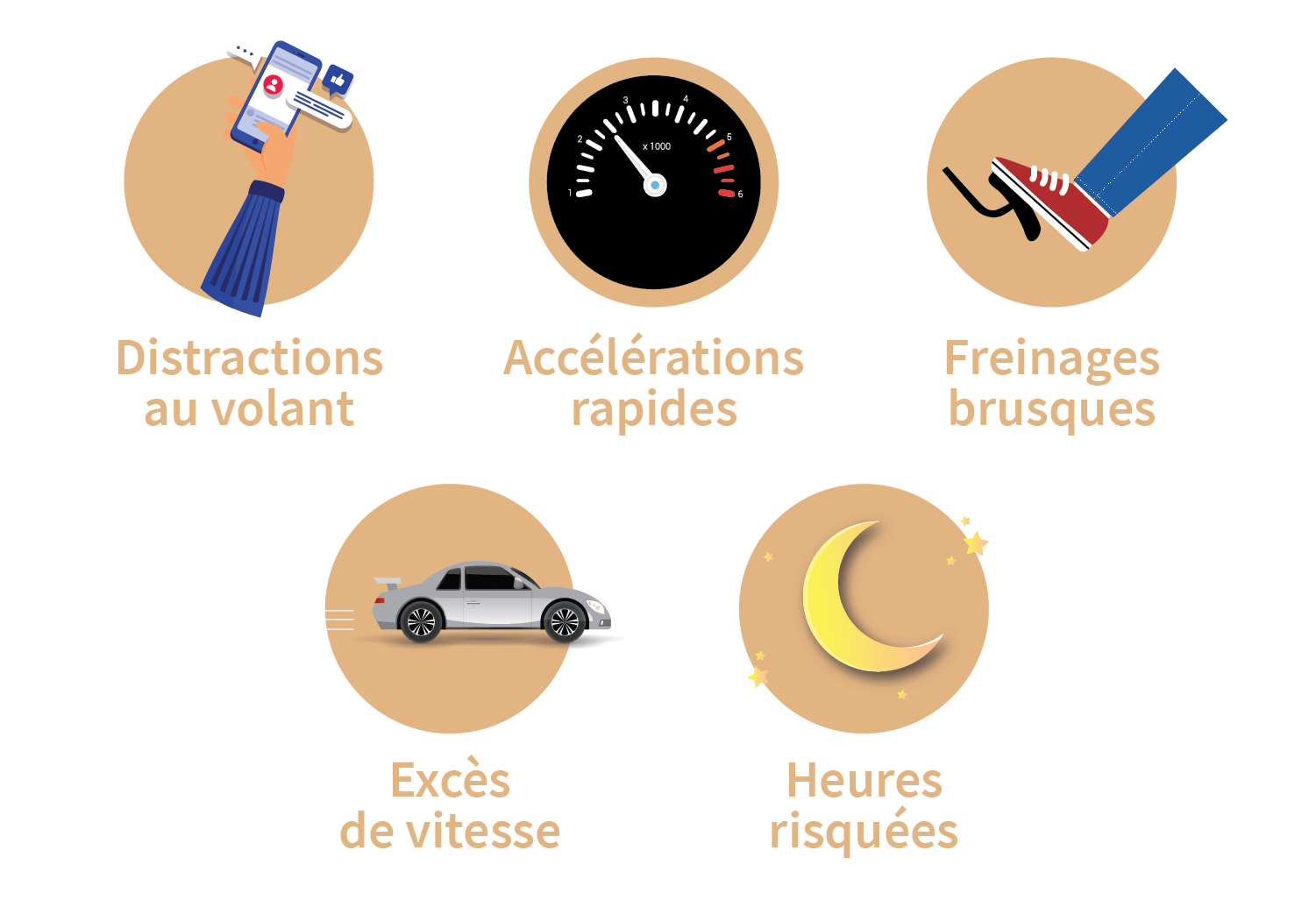 1
2
3
4
5
6
x 1000

Distractions au volant

Accélérations rapides

Freinages brusques

Excès de vitesse

Heures risquées